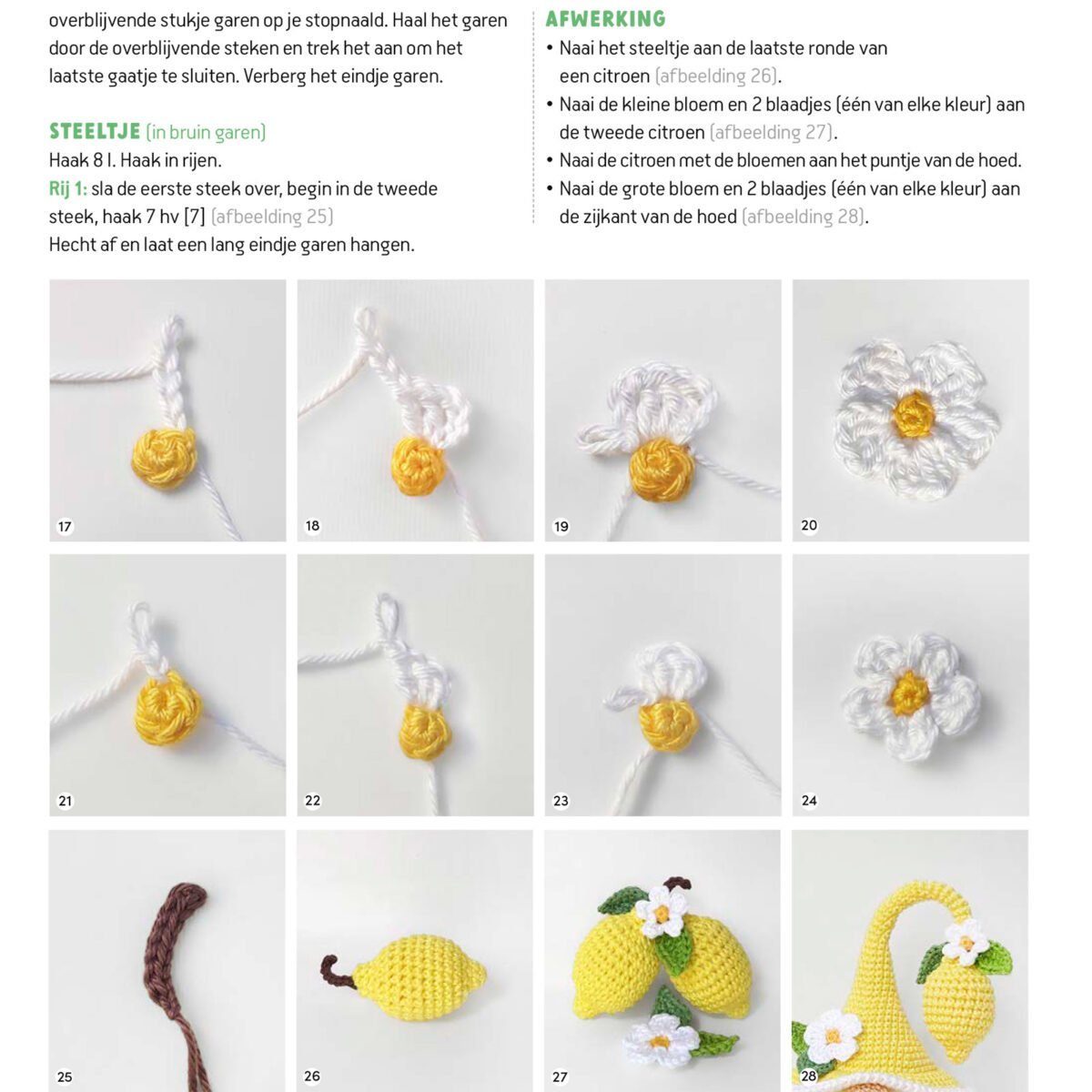 overblijvende stukje garen op je stopnaald. Haal het garen door de overblijvende steken en trek het aan om het laatste gaatje te sluiten. Verberg het eindje garen.

STEELTJE (in bruin garen)
Haak 8 l. Haak in rijen.
Rij 1: sla de eerste steek over, begin in de tweede steek, haak 7 hv [7] (afbeelding 25)
Hecht af en laat een lang eindje garen hangen.

AFWERKING
• Naai het steeltje aan de laatste ronde van een citroen (afbeelding 26).
• Naai de kleine bloem en 2 blaadjes (één van elke kleur) aan de tweede citroen (afbeelding 27).
• Naai de citroen met de bloemen aan het puntje van de hoed.
• Naai de grote bloem en 2 blaadjes (één van elke kleur) aan de zijkant van de hoed (afbeelding 28).

17

18

19

20

21

22

23

24

25

26

27

28