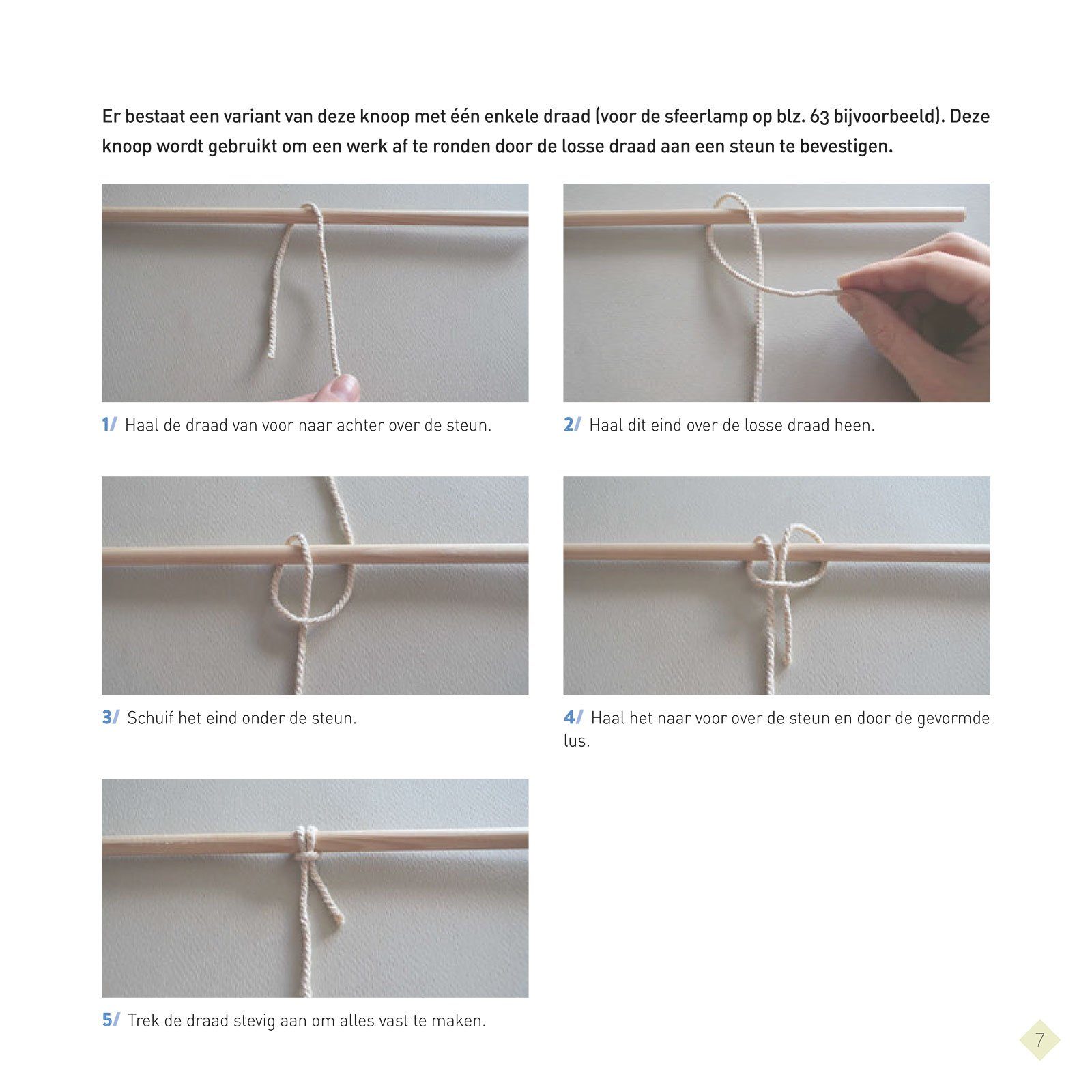 Er bestaat een variant van deze knoop met één enkele draad (voor de sfeerlamp op blz. 63 bijvoorbeeld). Deze knoop wordt gebruikt om een werk af te ronden door de losse draad aan een steun te bevestigen.

1/ Haal de draad van voor naar achter over de steun.

2/ Haal dit eind over de losse draad heen.

3/ Schuif het eind onder de steun.

4/ Haal het naar voor over de steun en door de gevormde lus.

5/ Trek de draad stevig aan om alles vast te maken.

7